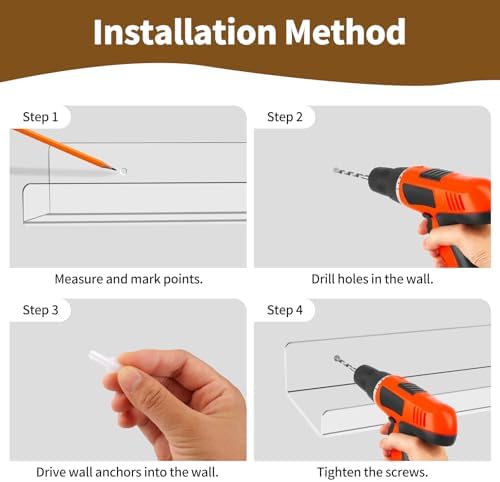 Installation Method

Step 1

Measure and mark points.

Step 2

Drill holes in the wall.

Step 3

Drive wall anchors into the wall.

Step 4

Tighten the screws.