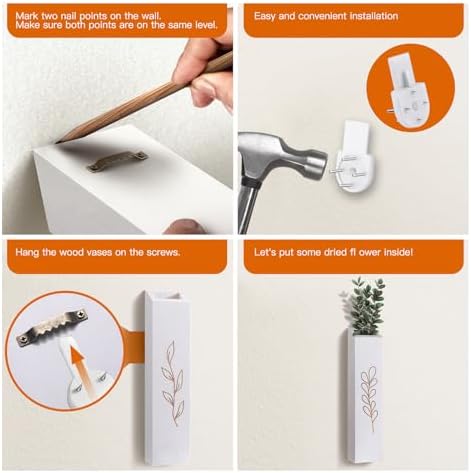 Mark two nail points on the wall.
Make sure both points are on the same level.

Easy and convenient installation

Hang the wood vases on the screws.

Let's put some dried fl ower inside!