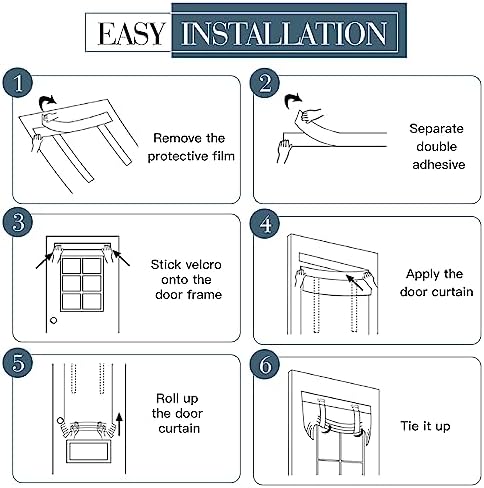 EASY INSTALLATION

1
Remove the protective film

2
Separate double adhesive

3
Stick velcro onto the door frame

4
Apply the door curtain

5
Roll up the door curtain

6
Tie it up