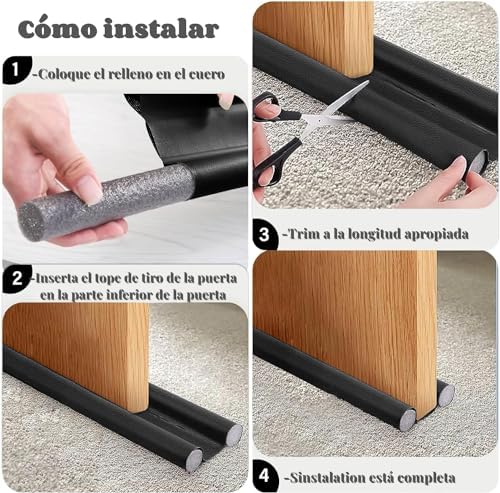 Cómo instalar

1 -Coloque el relleno en el cuero

2 -Inserta el tope de tiro de la puerta en la parte inferior de la puerta

3 -Trim a la longitud apropiada

4 -Sinstalation está completa