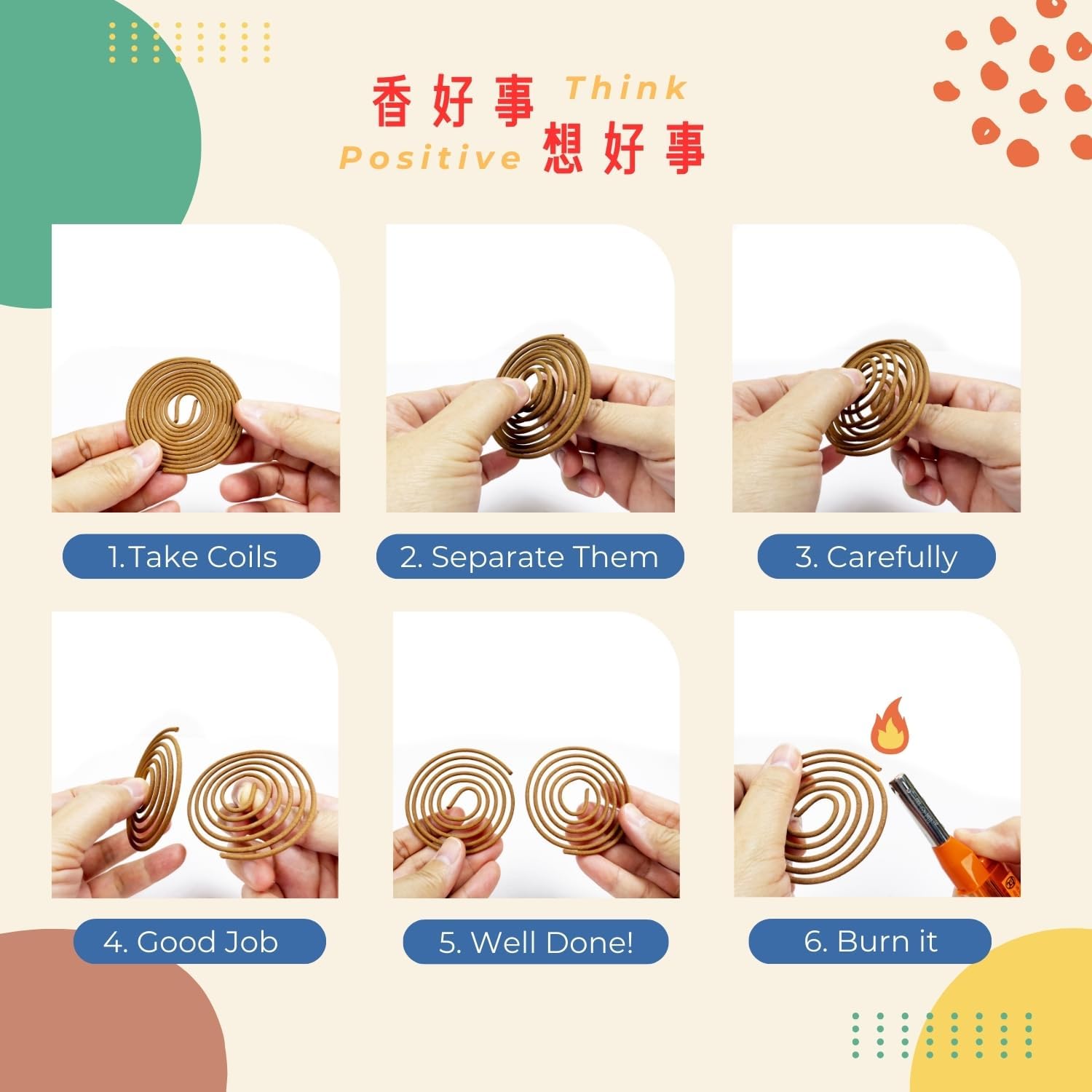 香好事 Think
Positive 想好事

1.Take Coils

2. Separate Them

3. Carefully

4. Good Job

5. Well Done!

6. Burn it