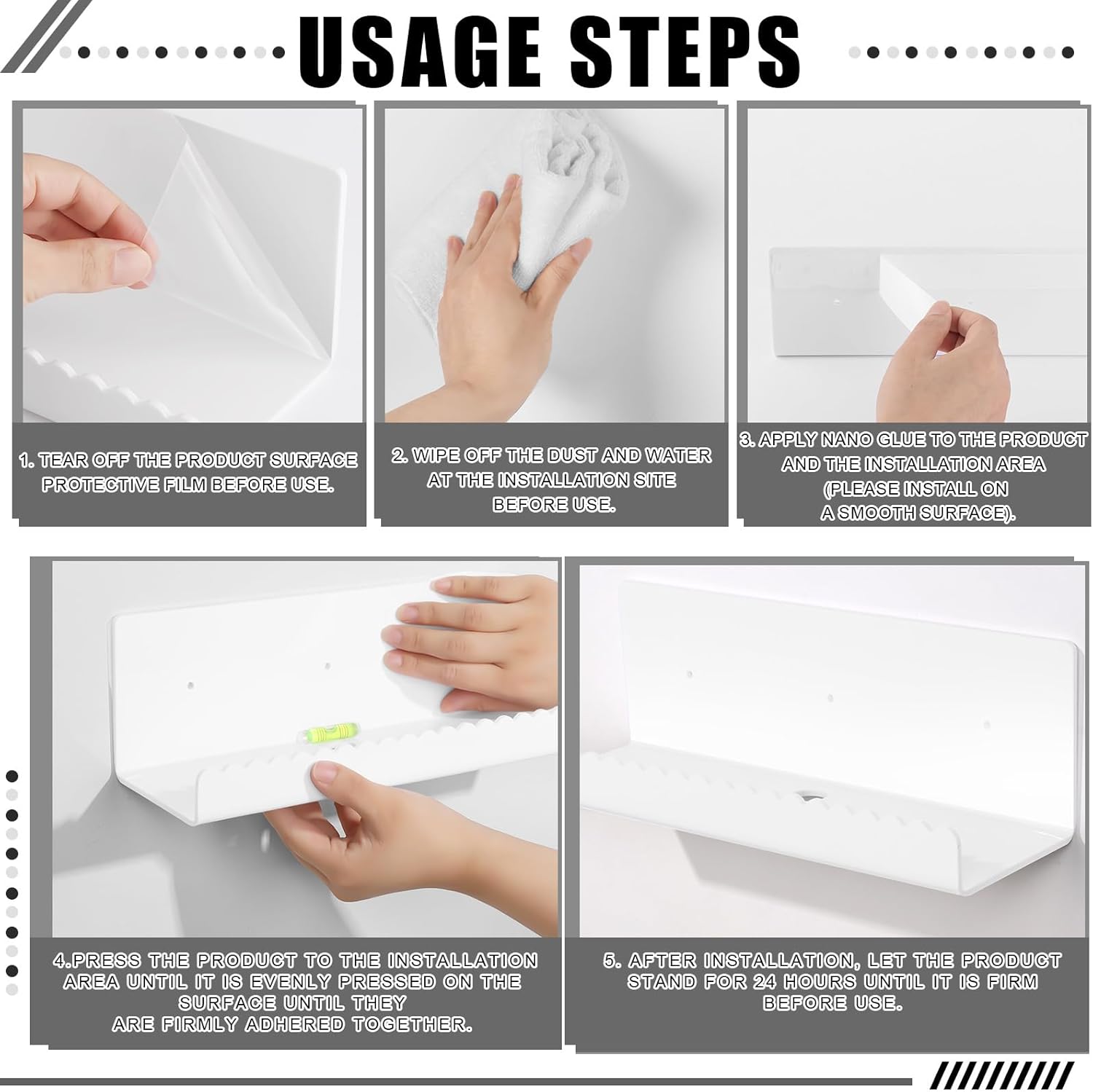 USAGE STEPS

1. TEAR OFF THE PRODUCT SURFACE PROTECTIVE FILM BEFORE USE.

2. WIPE OFF THE DUST AND WATER AT THE INSTALLATION SITE BEFORE USE.

3. APPLY NANO GLUE TO THE PRODUCT AND THE INSTALLATION AREA (PLEASE INSTALL ON A SMOOTH SURFACE).

4.PRESS THE PRODUCT TO THE INSTALLATION AREA UNTIL IT IS EVENLY PRESSED ON THE SURFACE UNTIL THEY ARE FIRMLY ADHERED TOGETHER.

5. AFTER INSTALLATION, LET THE PRODUCT STAND FOR 24 HOURS UNTIL IT IS FIRM BEFORE USE.