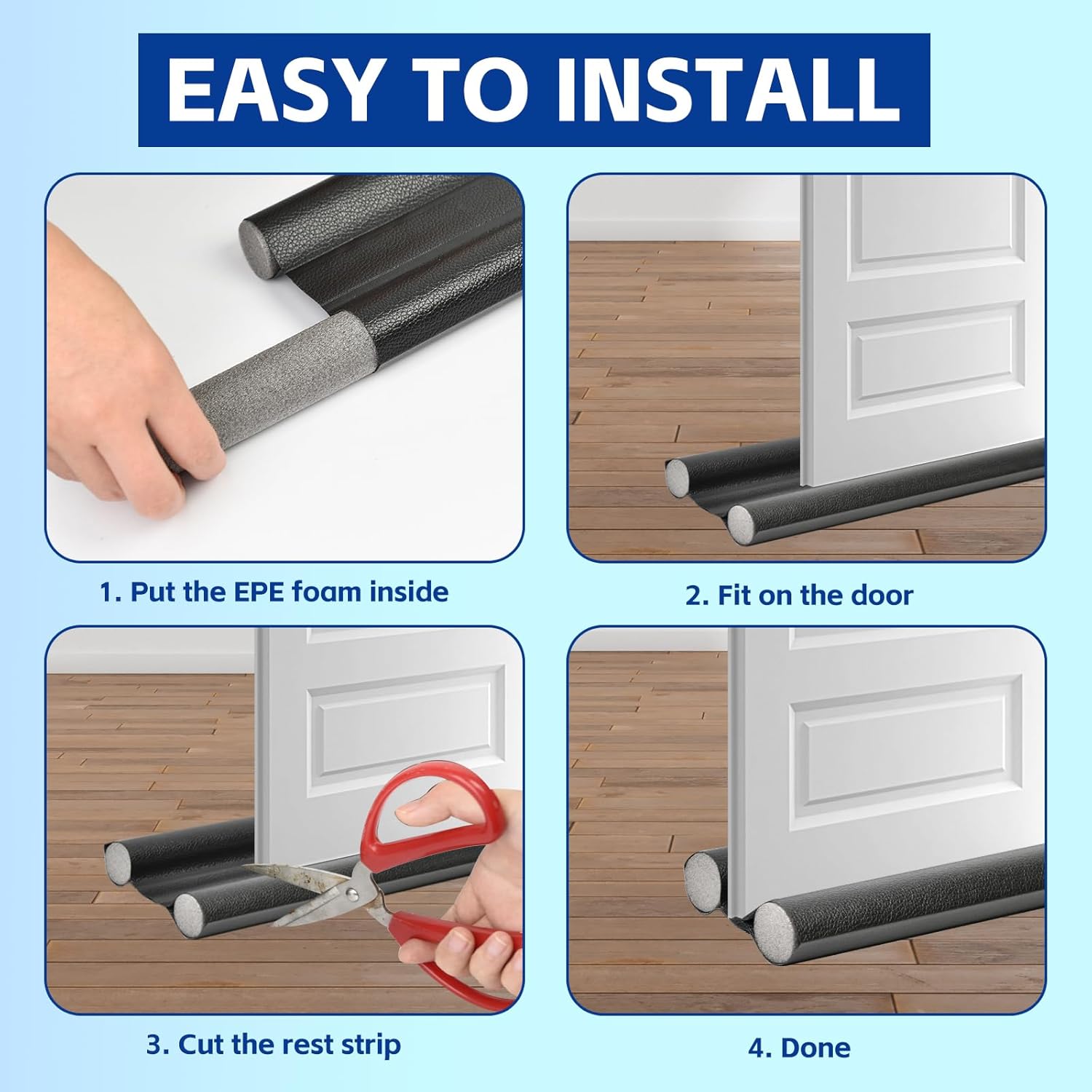 EASY TO INSTALL

1. Put the EPE foam inside

2. Fit on the door

3. Cut the rest strip

4. Done